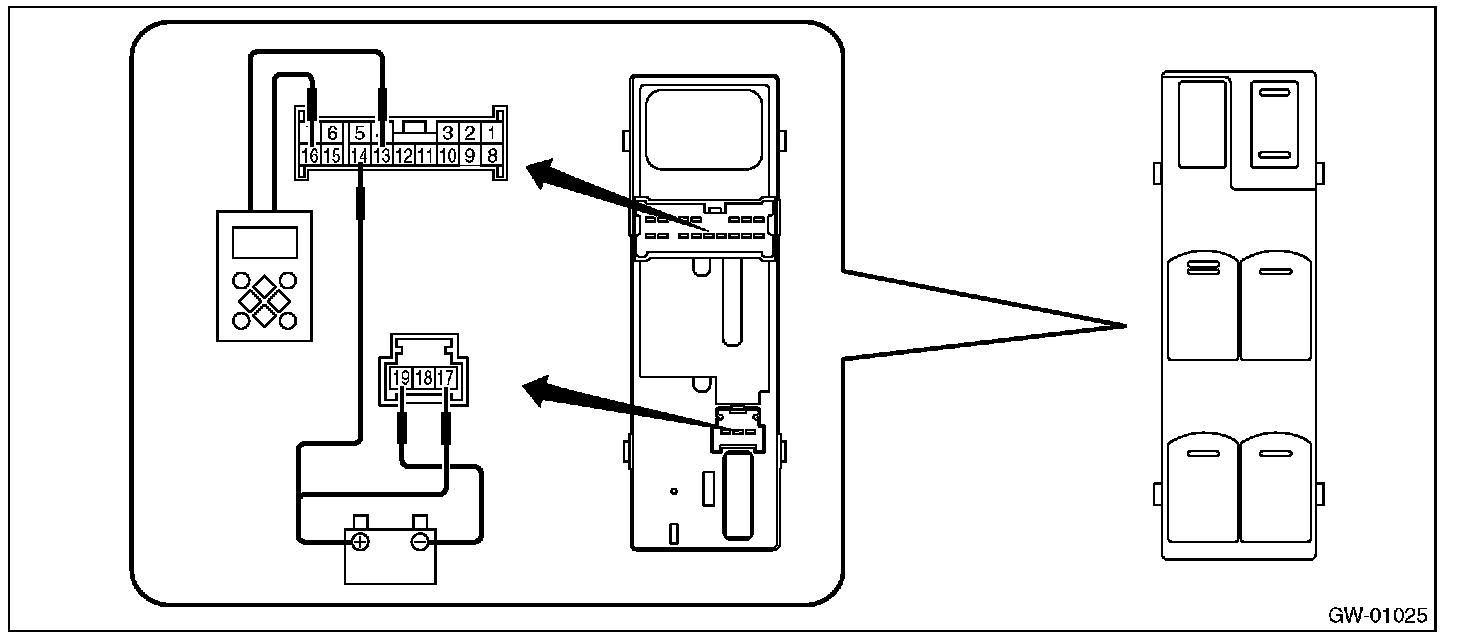 6 5 3 2 1
16 15 14 13 12 11 10 9 8

19 18 17

GW-01025