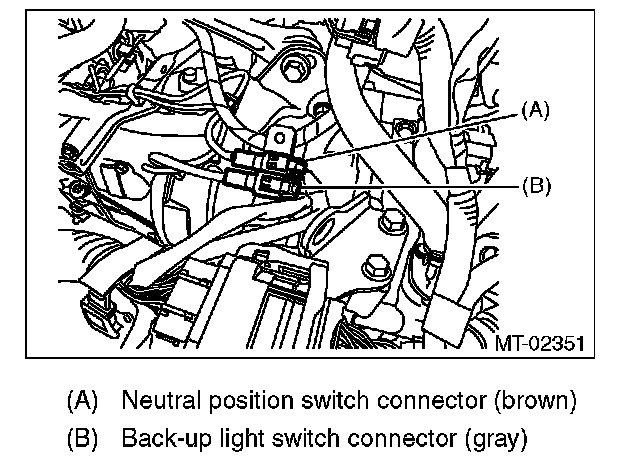 (A)

(B)

MT-02351

(A) Neutral position switch connector (brown)

(B) Back-up light switch connector (gray)