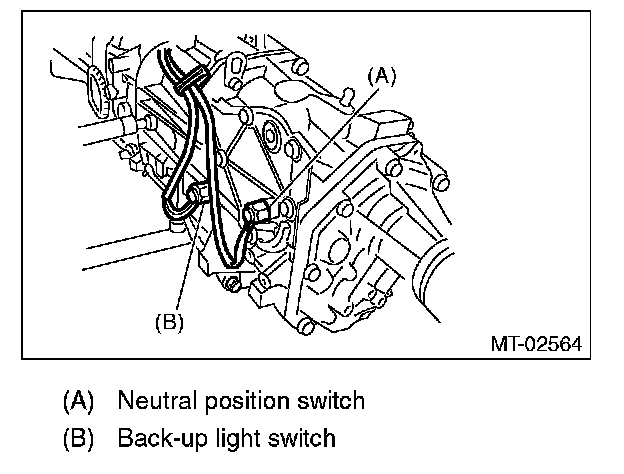 (A)

(B)

MT-02564

(A) Neutral position switch

(B) Back-up light switch