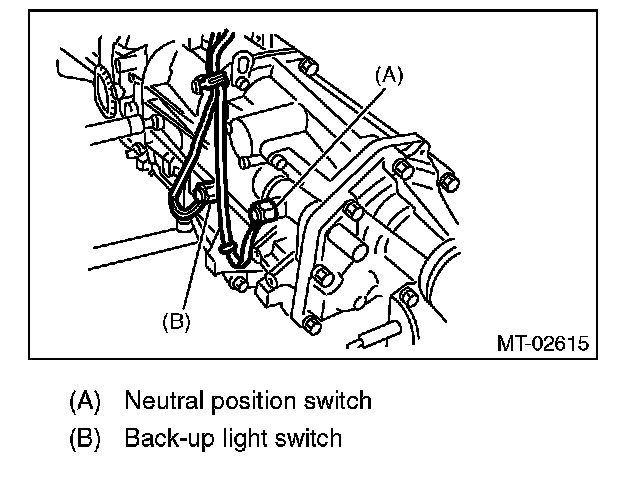 (A)

(B)

MT-02615

(A) Neutral position switch

(B) Back-up light switch