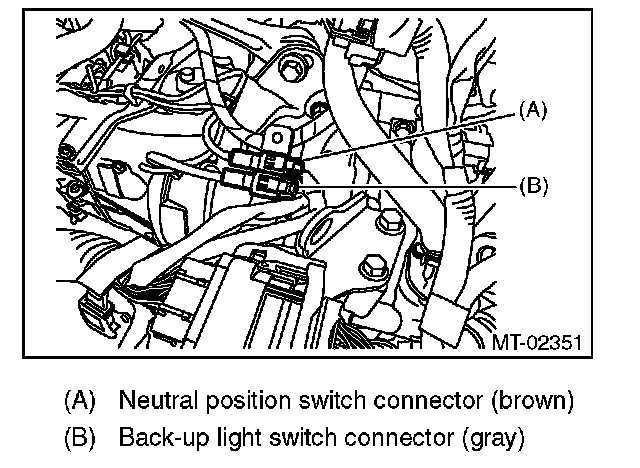 (A)

(B)

MT-02351

(A) Neutral position switch connector (brown)

(B) Back-up light switch connector (gray)