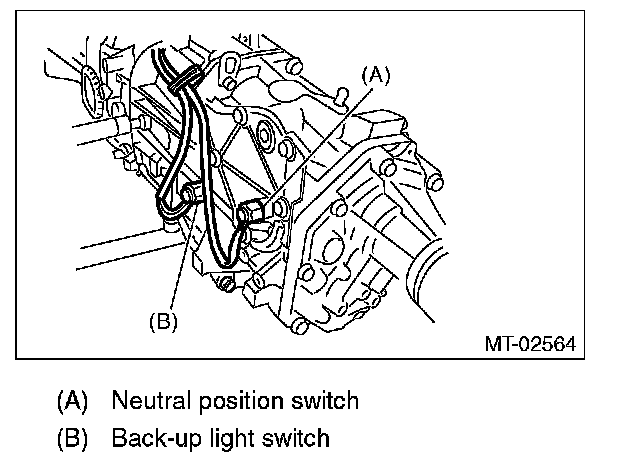 (A)

(B)

MT-02564

(A) Neutral position switch

(B) Back-up light switch