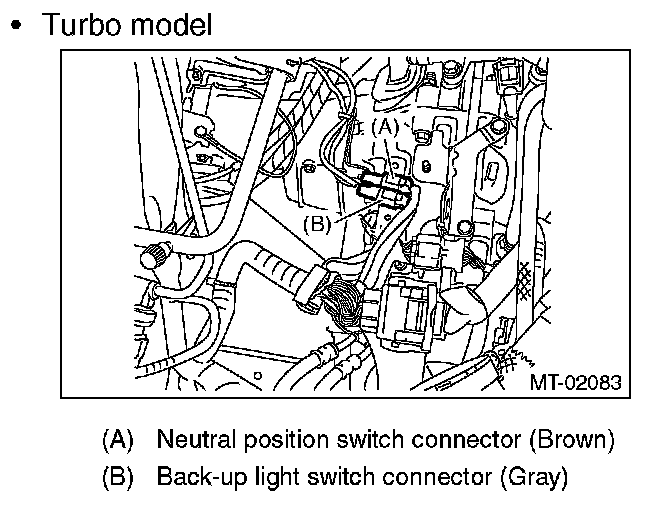 • Turbo model

(A)

(B)

MT-02083

(A) Neutral position switch connector (Brown)

(B) Back-up light switch connector (Gray)