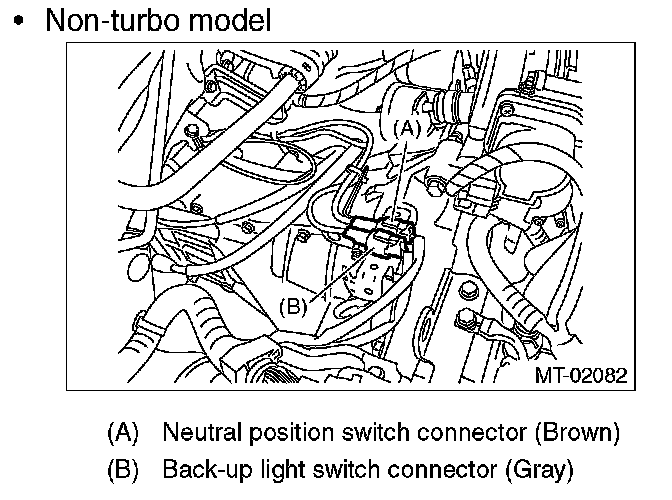 • Non-turbo model

(A)

(B)

MT-02082

(A) Neutral position switch connector (Brown)
(B) Back-up light switch connector (Gray)