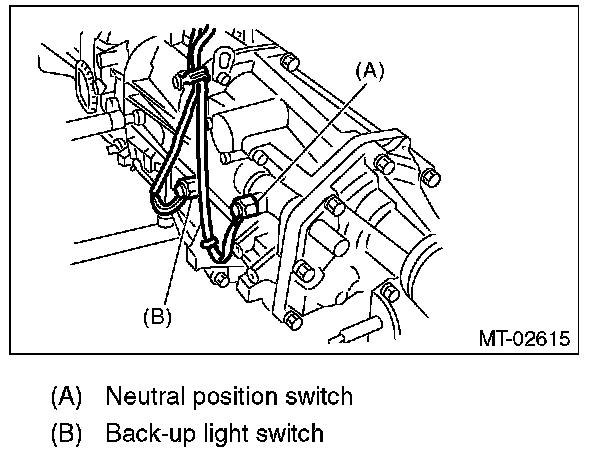 (A)

(B)

MT-02615

(A) Neutral position switch

(B) Back-up light switch