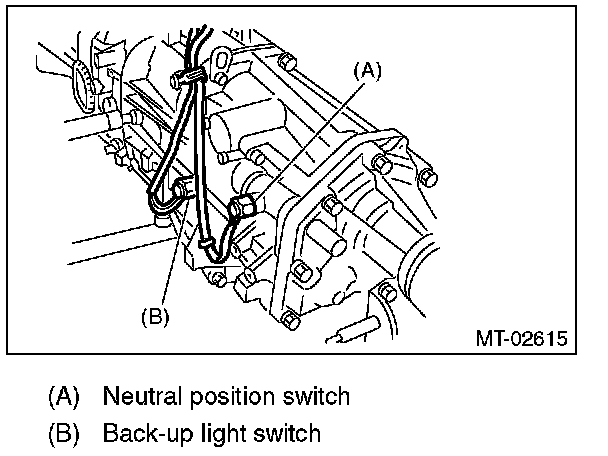 (A)

(B)

MT-02615

(A) Neutral position switch

(B) Back-up light switch