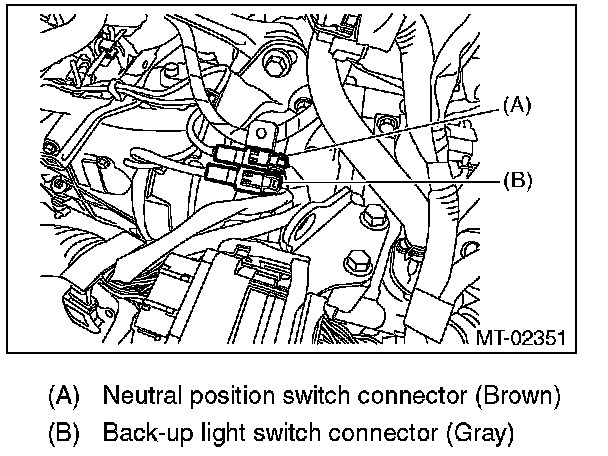 (A)
(B)
MT-02351

(A) Neutral position switch connector (Brown)
(B) Back-up light switch connector (Gray)