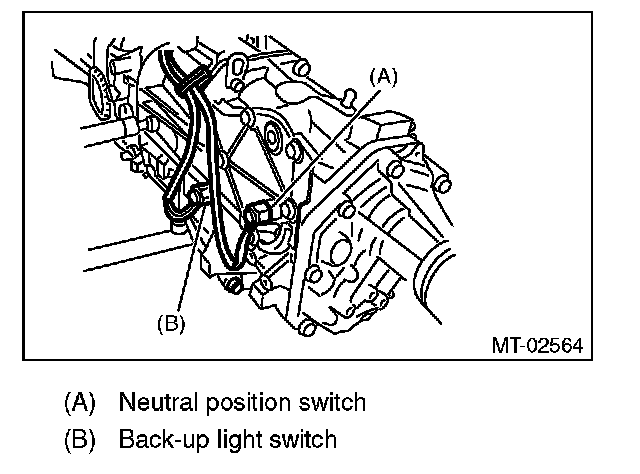 (A)

(B)

MT-02564

(A) Neutral position switch

(B) Back-up light switch