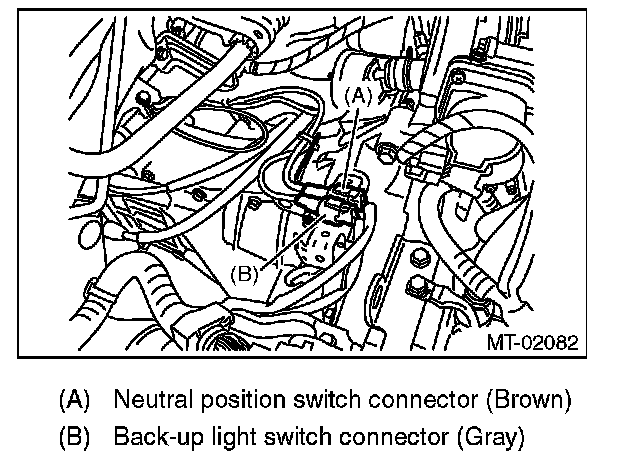 (A)

(B)

MT-02082

(A) Neutral position switch connector (Brown)

(B) Back-up light switch connector (Gray)