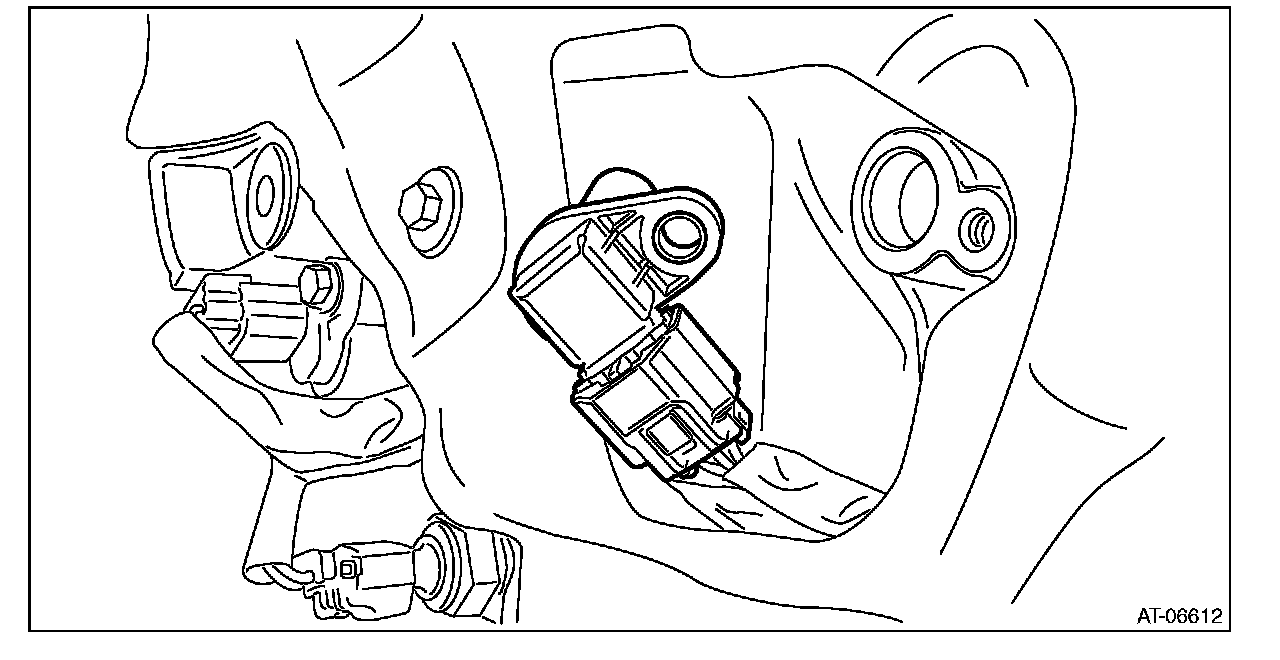 AT-06612