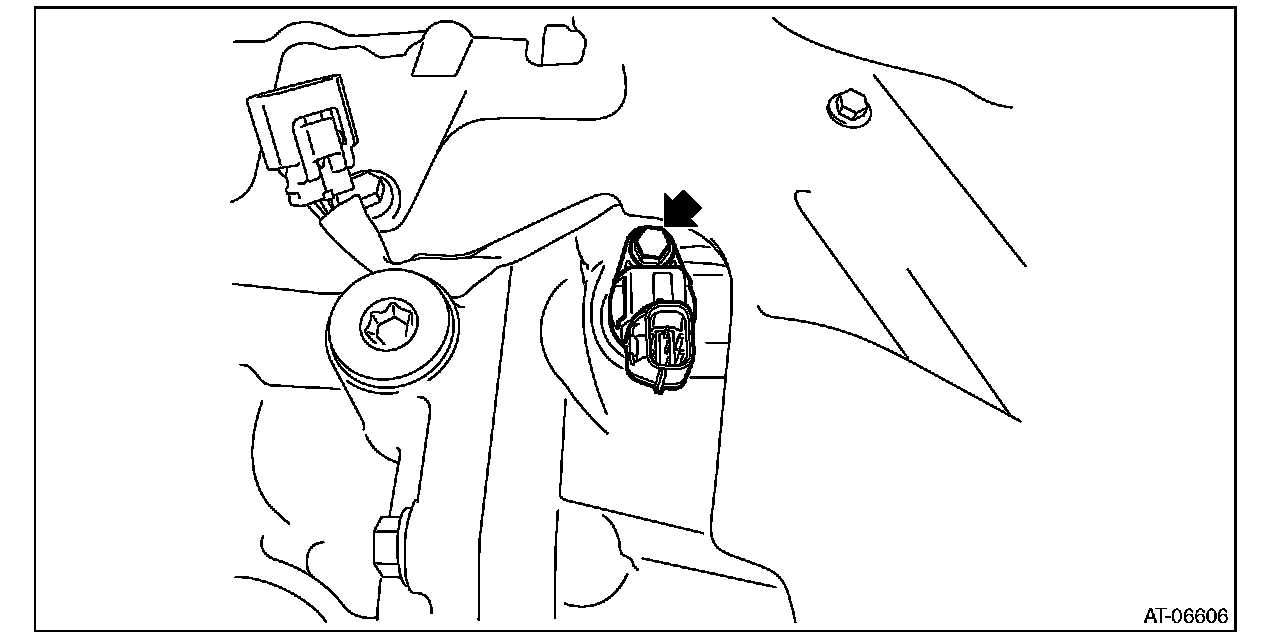 AT-06606