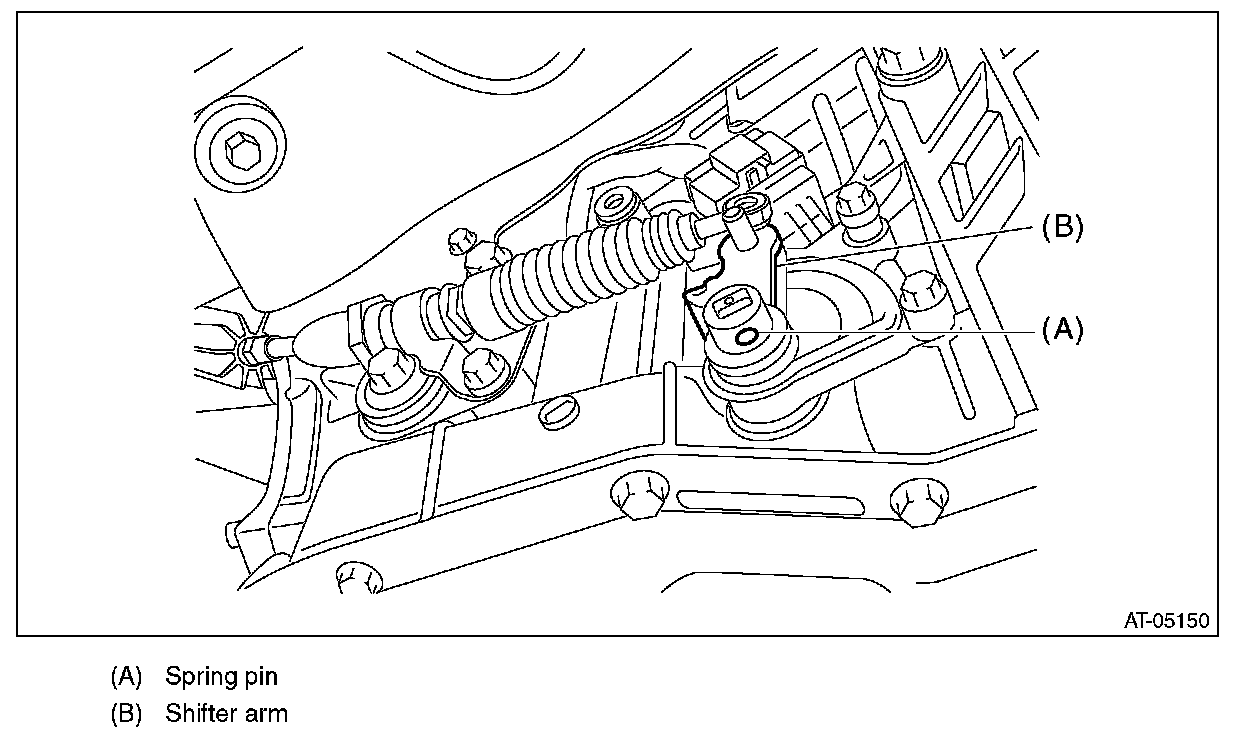 (B)

(A)

AT-05150

(A) Spring pin

(B) Shifter arm