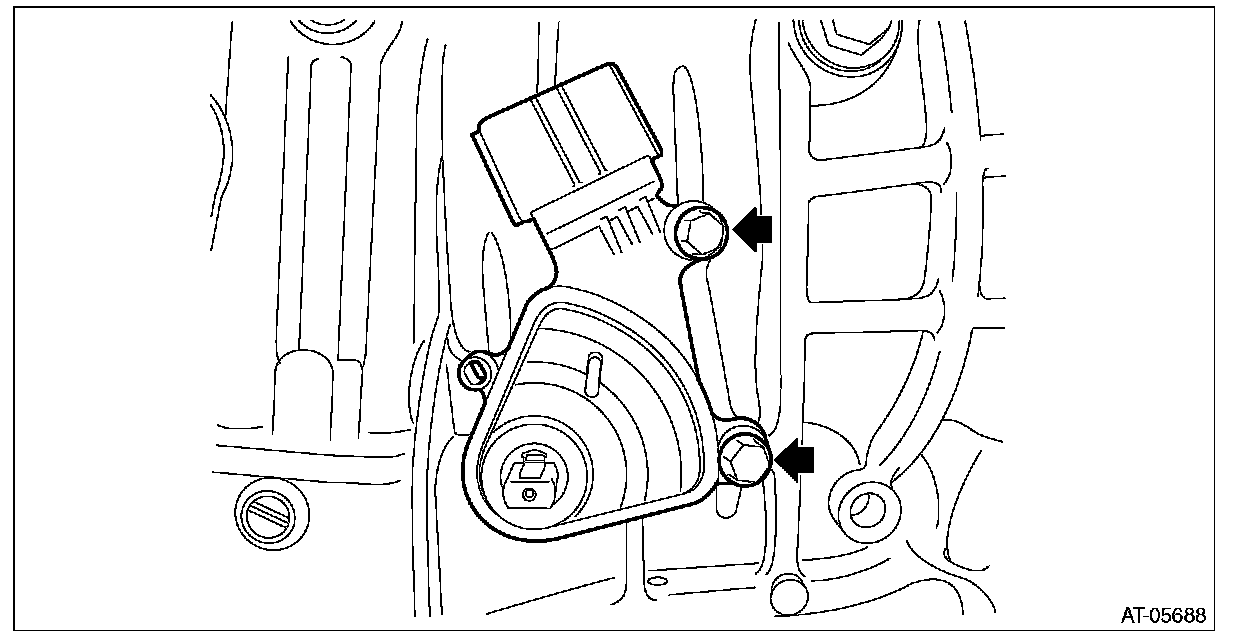 AT-05688