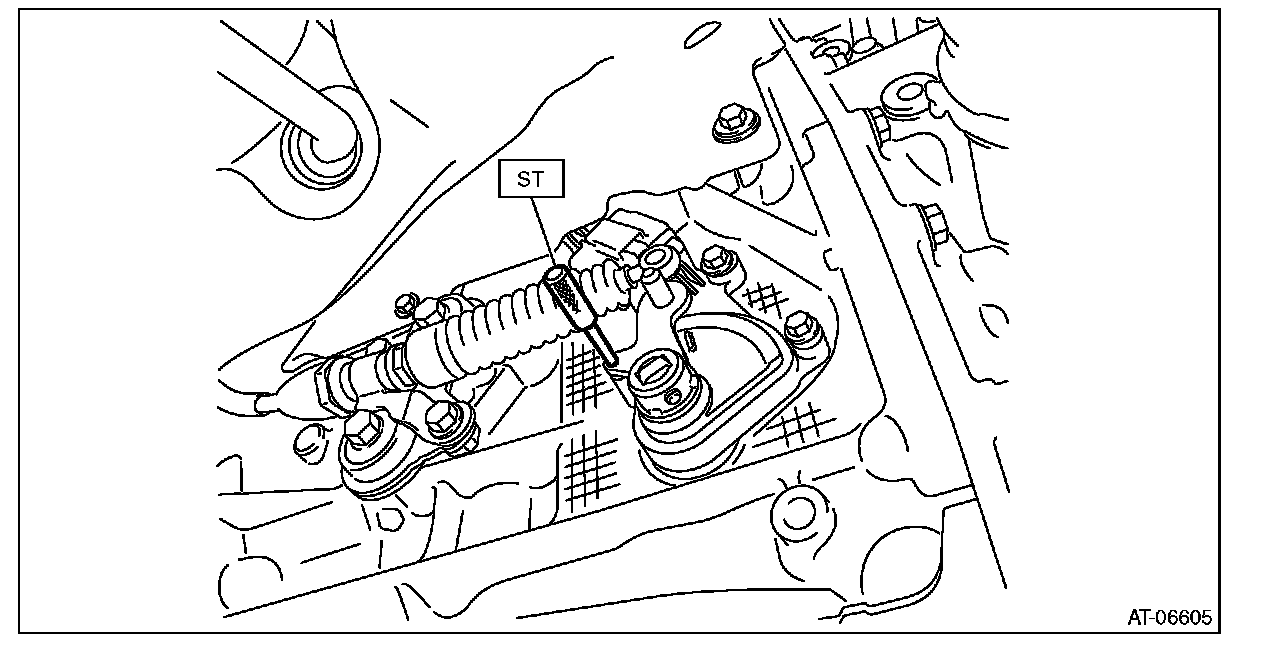 ST

AT-06605