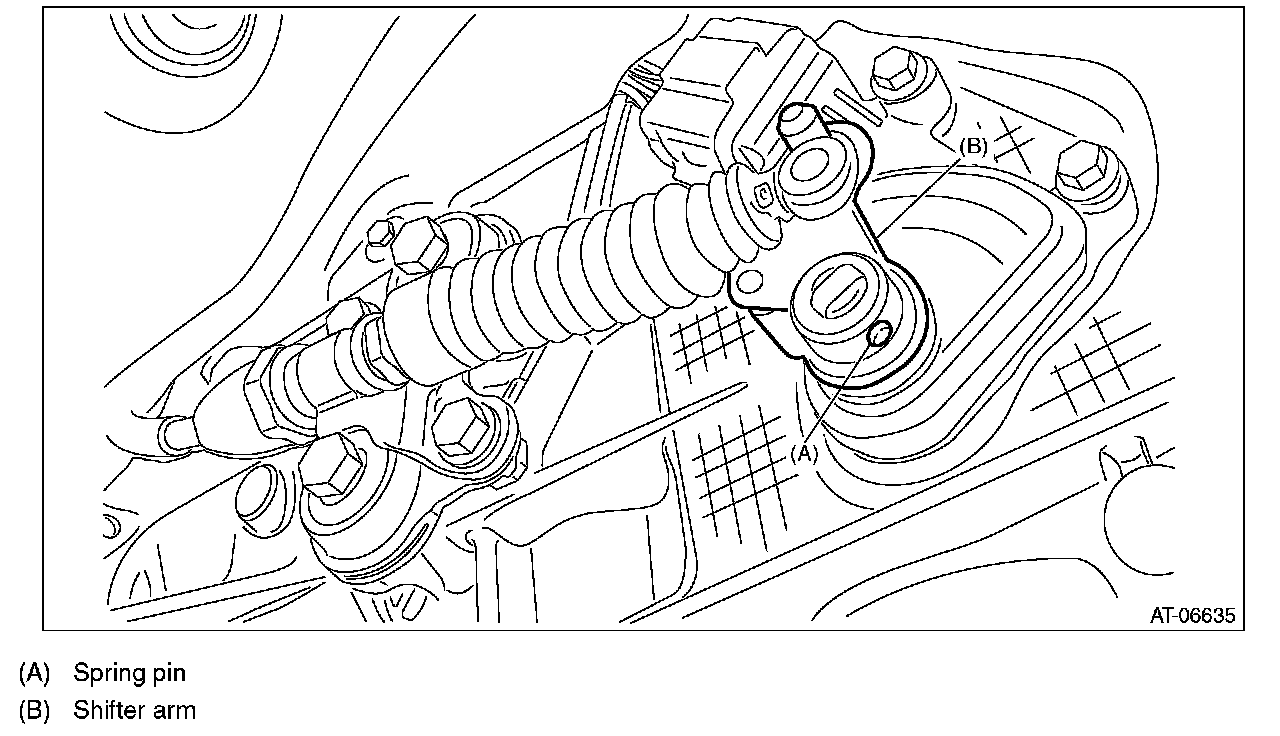 (B)

(A)

AT-06635

(A) Spring pin

(B) Shifter arm