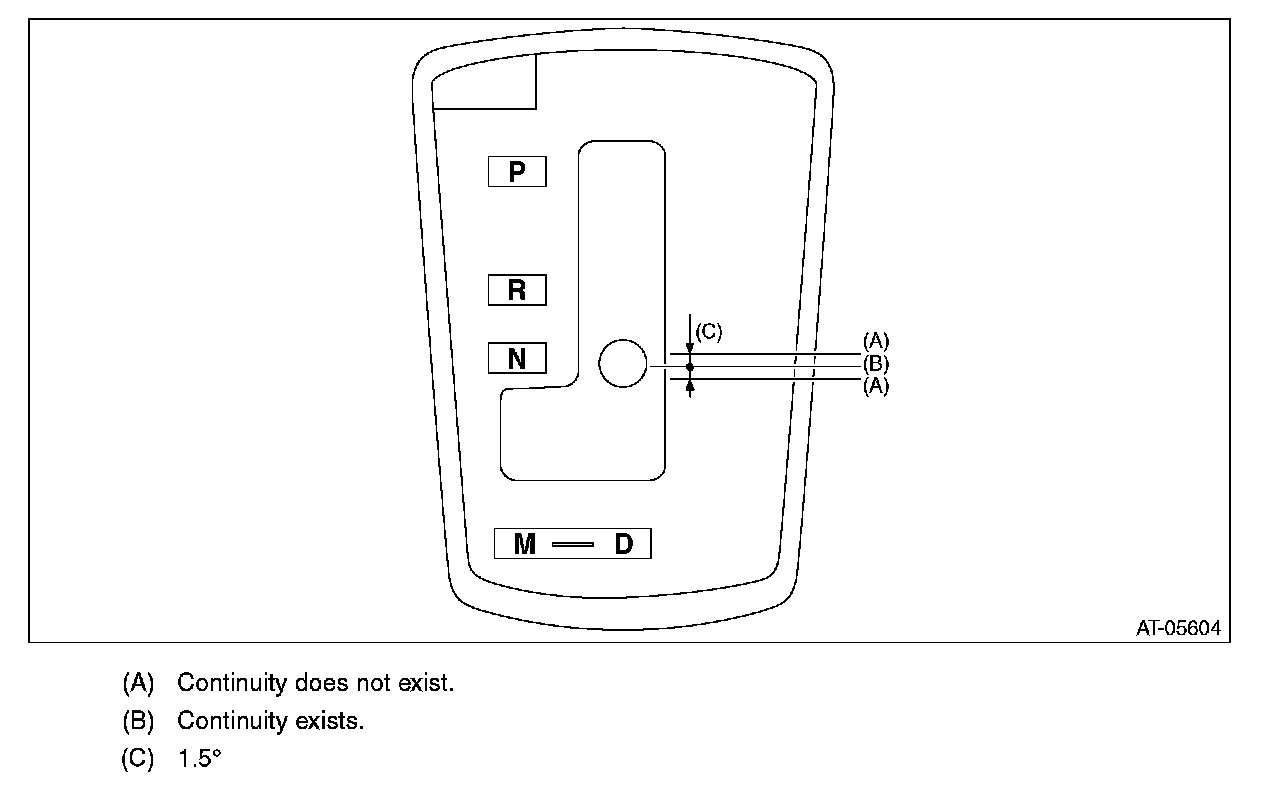 P

R

N

(C)

(A)
(B)
(A)

M — D

AT-05604

(A) Continuity does not exist.

(B) Continuity exists.

(C) 1.5°