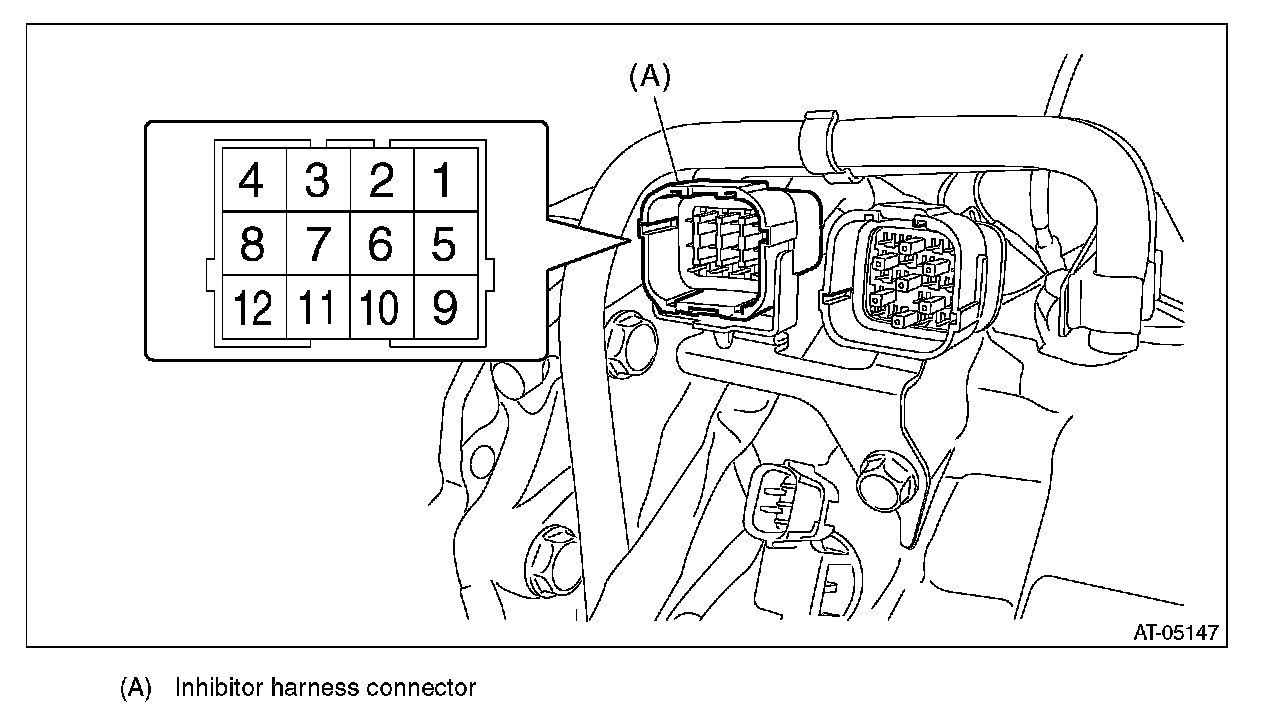 (A)

| 4 | 3 | 2 | 1 |
|---|---|---|---|
| 8 | 7 | 6 | 5 |
| 12 | 11 | 10 | 9 |

AT-05147

(A) Inhibitor harness connector