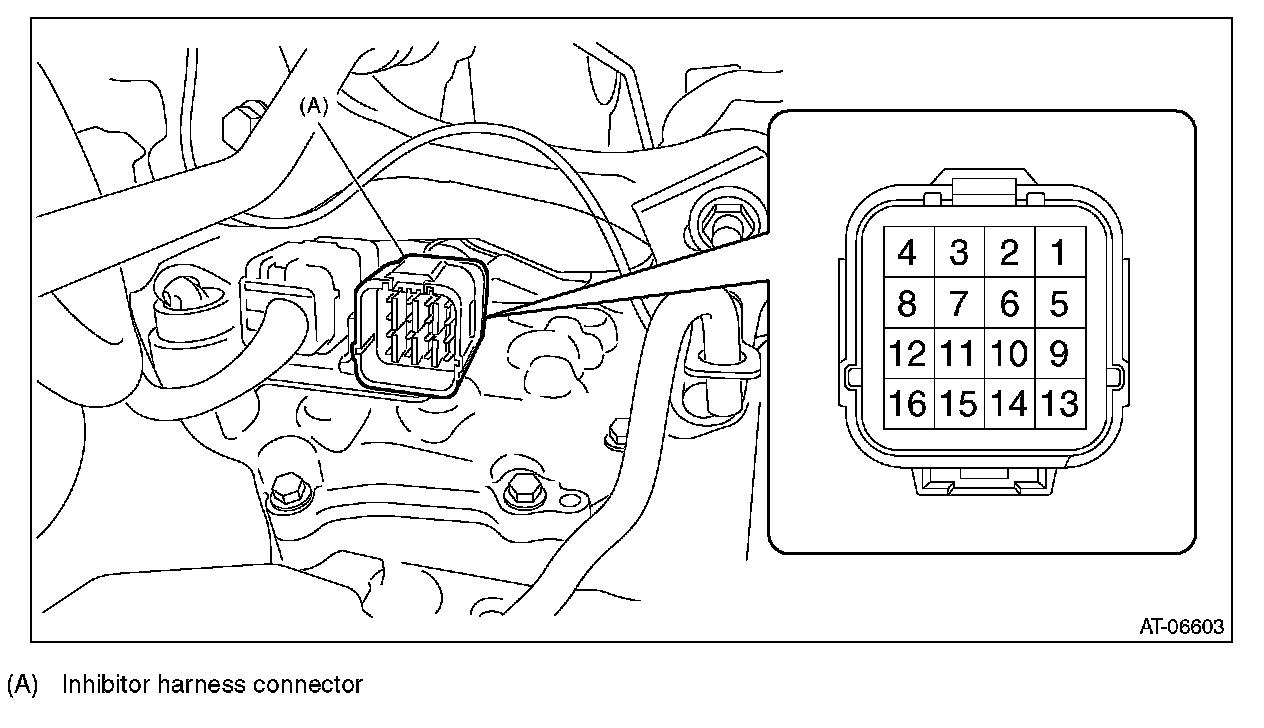 (A)

| 4 | 3 | 2 | 1 |
|---|---|---|---|
| 8 | 7 | 6 | 5 |
| 12 | 11 | 10 | 9 |
| 16 | 15 | 14 | 13 |

AT-06603

(A) Inhibitor harness connector