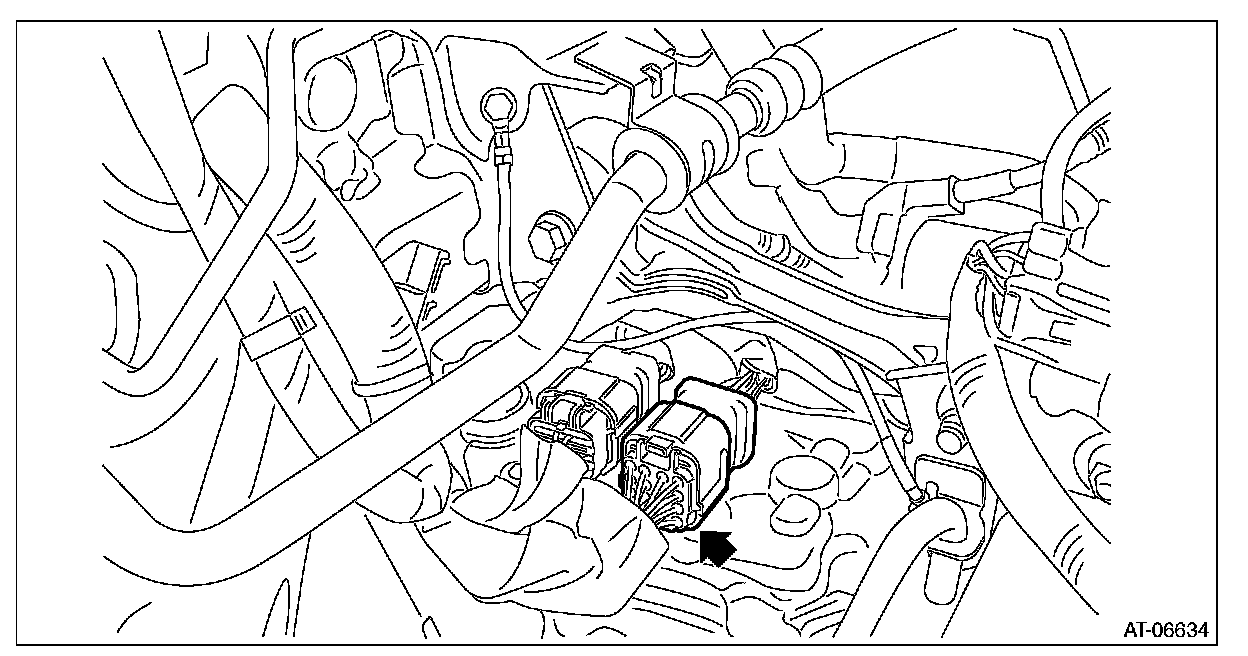 AT-06634