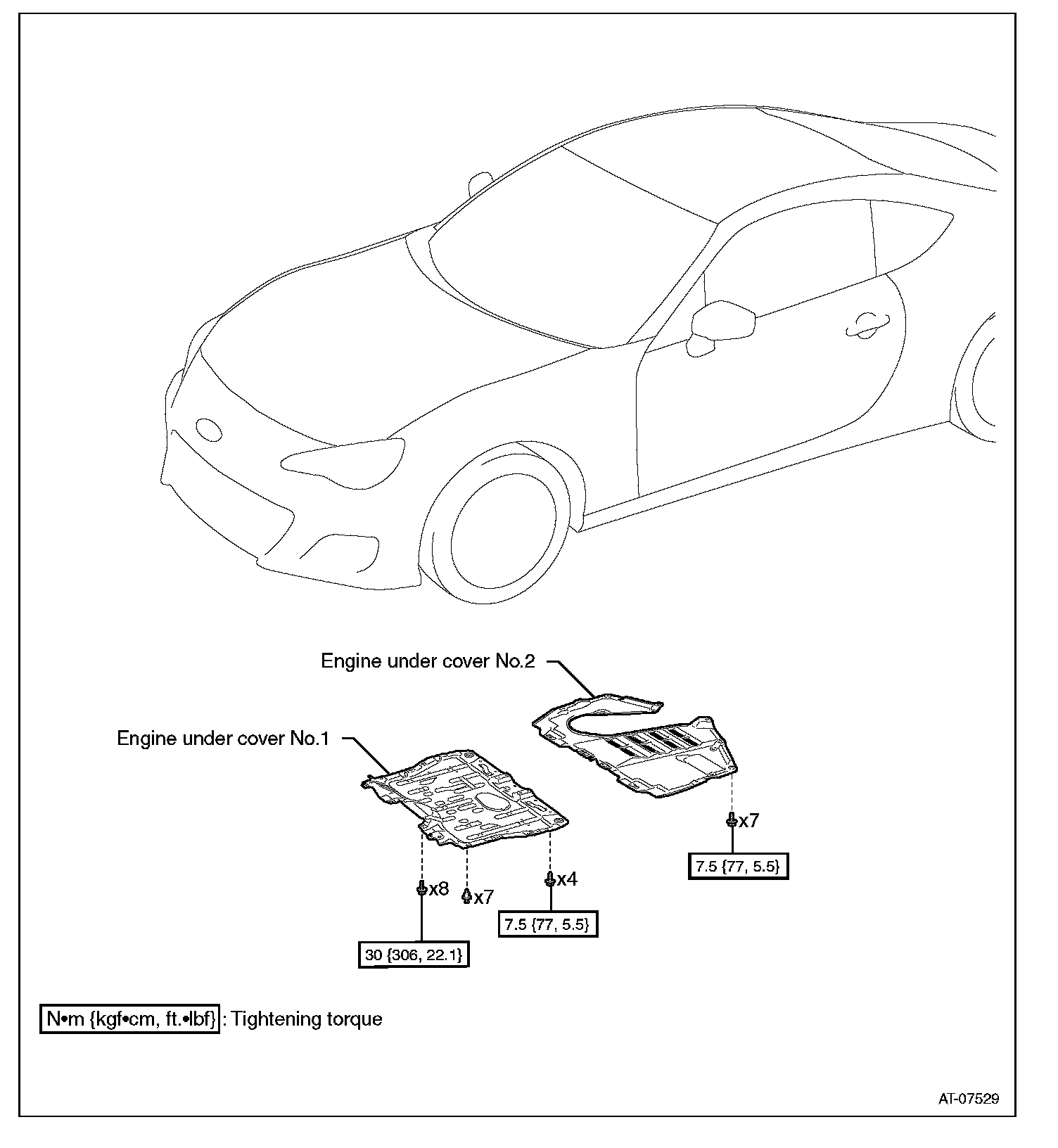 Engine under cover No.2

Engine under cover No.1

x7

7.5 {77, 5.5}

x8

x7

x4

7.5 {77, 5.5}

30 {306, 22.1}

N•m {kgf•cm, ft.•lbf} : Tightening torque

AT-07529