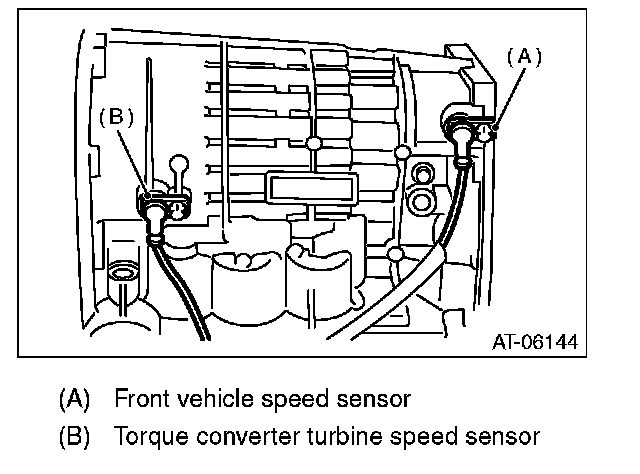 (A)

(B)

AT-06144

(A) Front vehicle speed sensor
(B) Torque converter turbine speed sensor