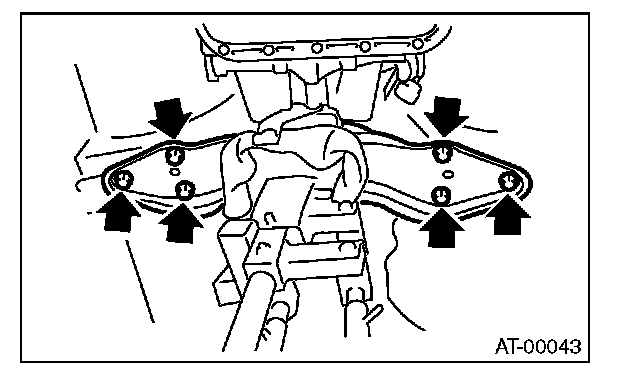 AT-00043