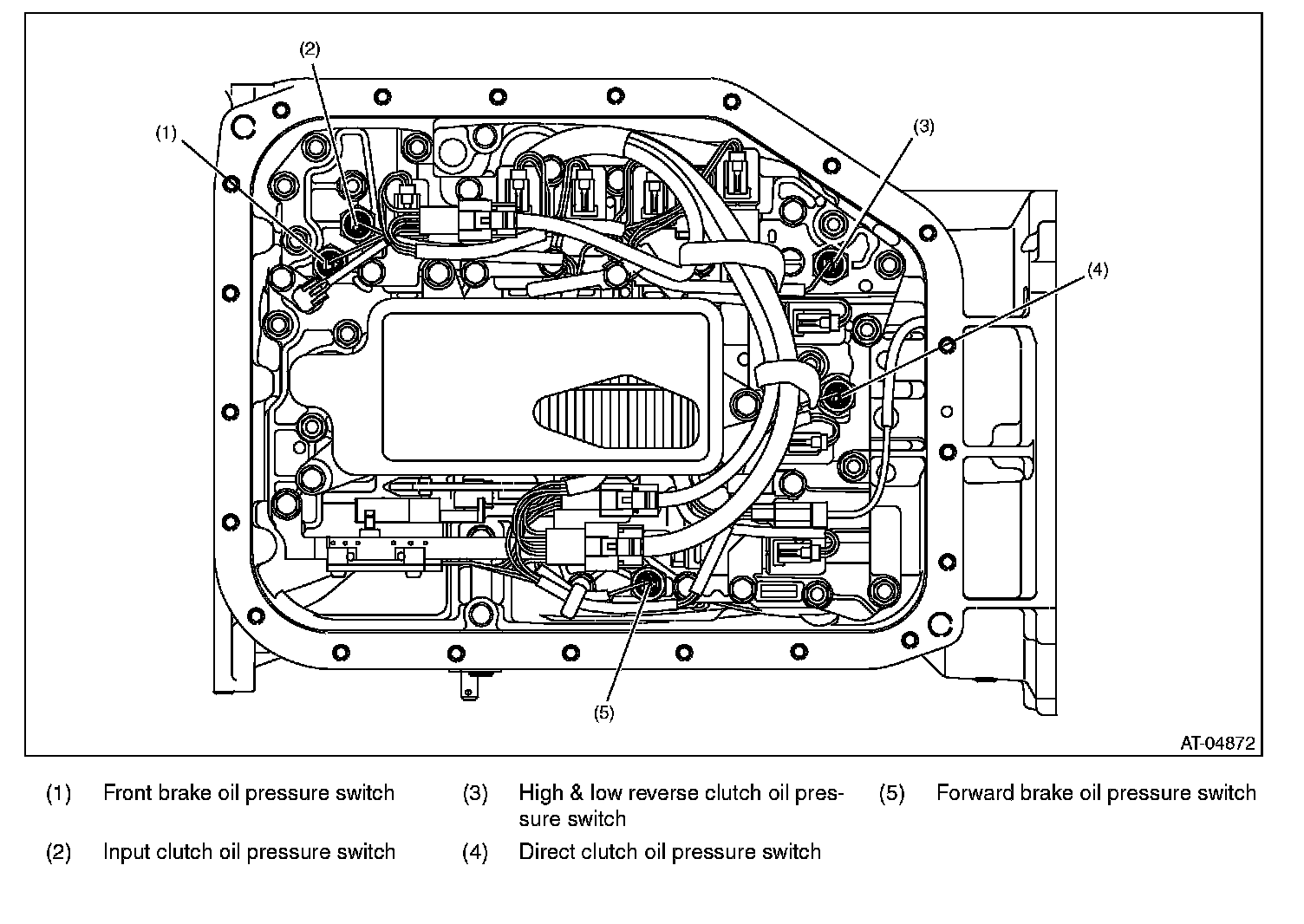 (2)

(1)

(3)

(4)

(5)

AT-04872

(1) Front brake oil pressure switch

(2) Input clutch oil pressure switch

(3) High & low reverse clutch oil pressure switch

(4) Direct clutch oil pressure switch

(5) Forward brake oil pressure switch