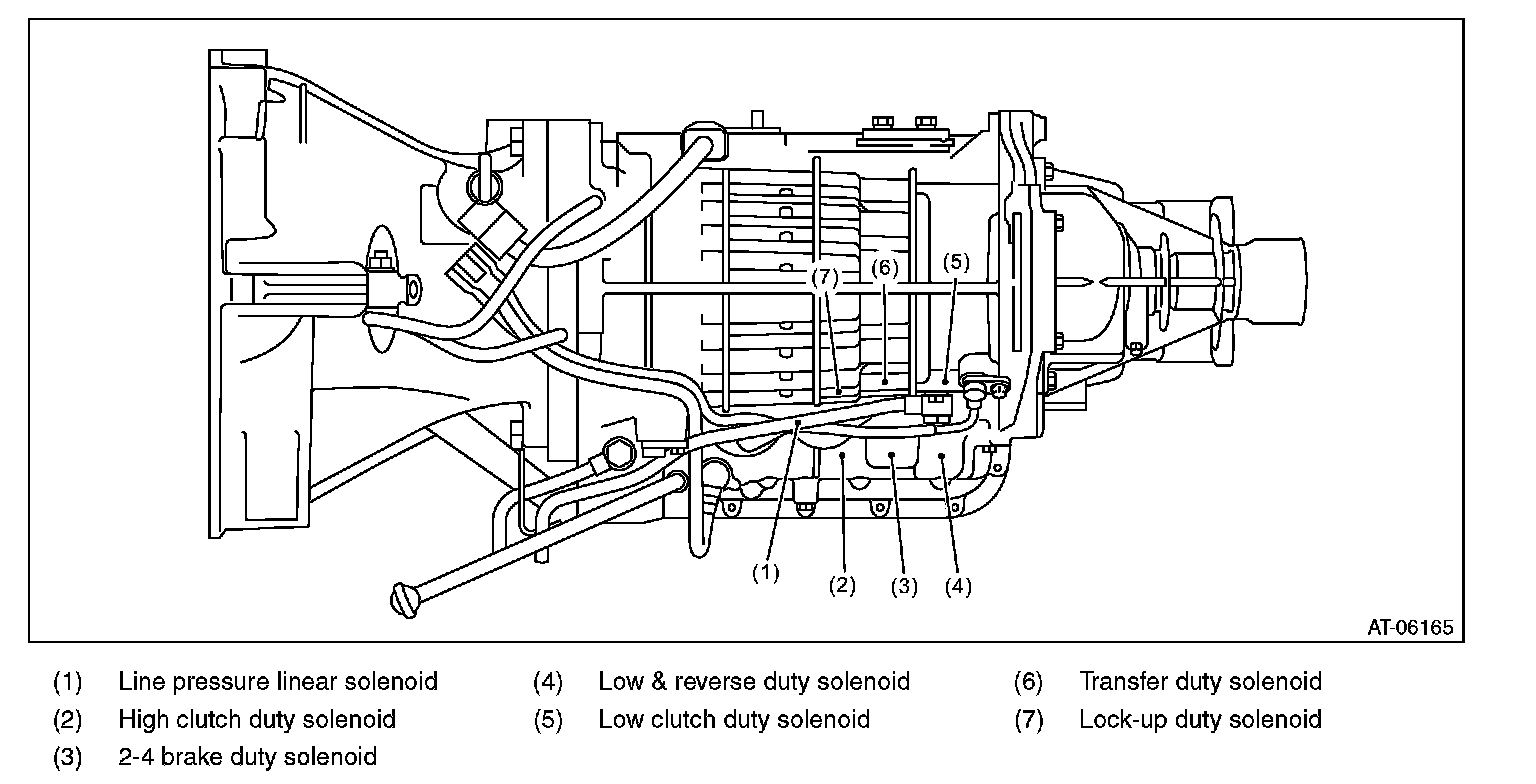 (7) (6) (5)

(1) (2) (3) (4)

AT-06165

(1) Line pressure linear solenoid
(2) High clutch duty solenoid
(3) 2-4 brake duty solenoid
(4) Low & reverse duty solenoid
(5) Low clutch duty solenoid
(6) Transfer duty solenoid
(7) Lock-up duty solenoid