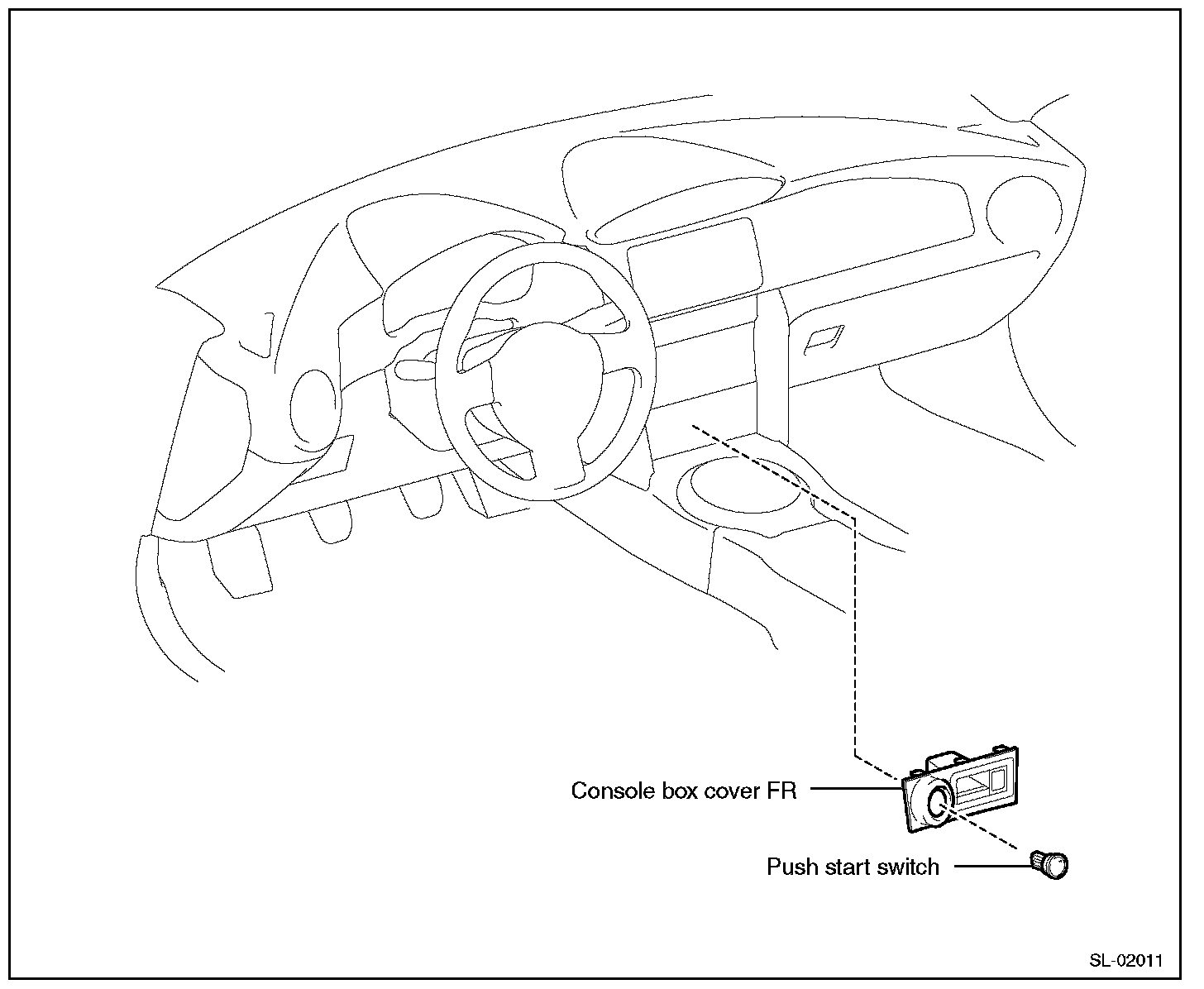 Console box cover FR

Push start switch

SL-02011