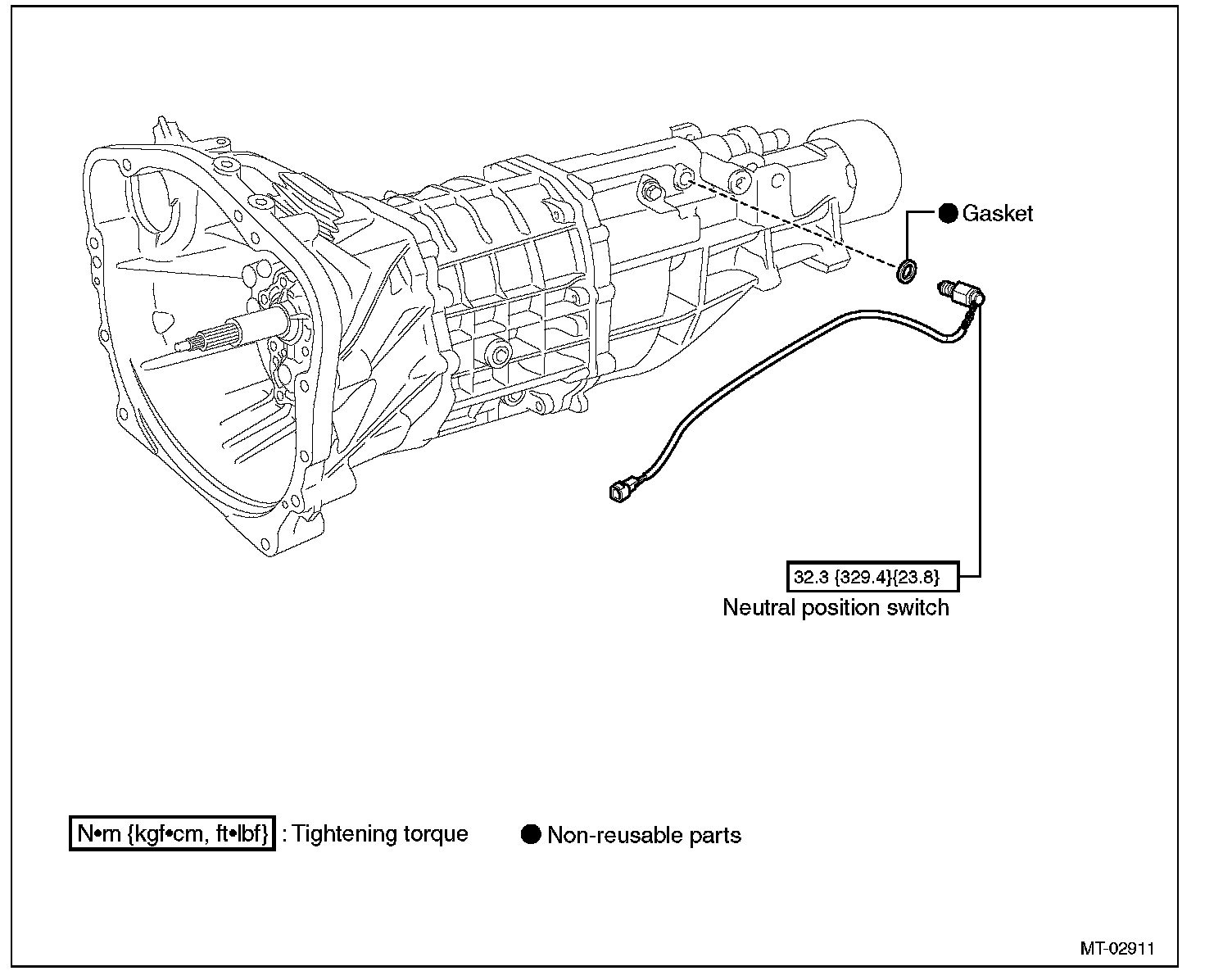 ● Gasket

32.3 {329.4}{23.8}

Neutral position switch

N•m {kgf•cm, ft•lbf} : Tightening torque

● Non-reusable parts

MT-02911