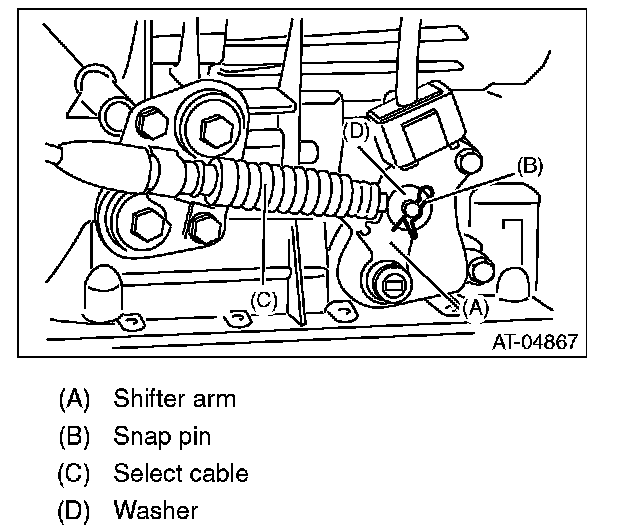 (D)

(B)

(C)

(A)

AT-04867

(A) Shifter arm

(B) Snap pin

(C) Select cable

(D) Washer