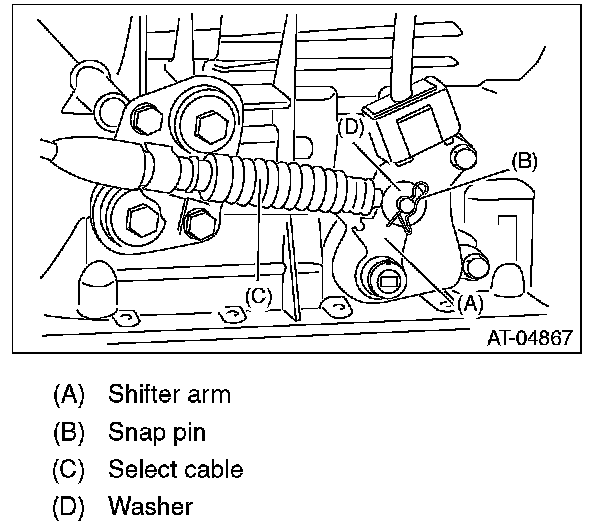 (D)
(B)
(C)
(A)
AT-04867

(A) Shifter arm
(B) Snap pin
(C) Select cable
(D) Washer