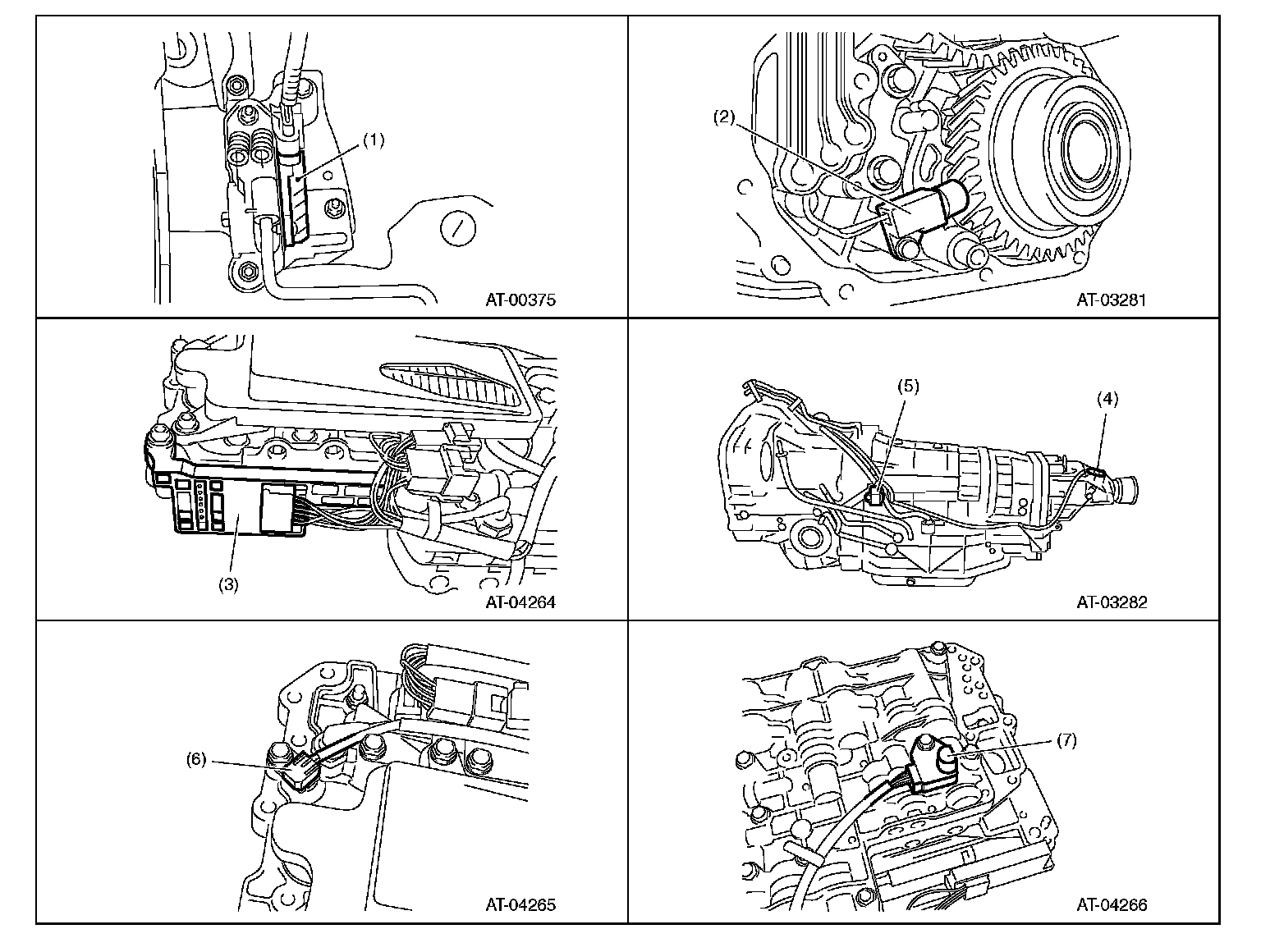 (1)

AT-00375

(2)

AT-03281

(3)

AT-04264

(5)

(4)

AT-03282

(6)

AT-04265

(7)

AT-04266