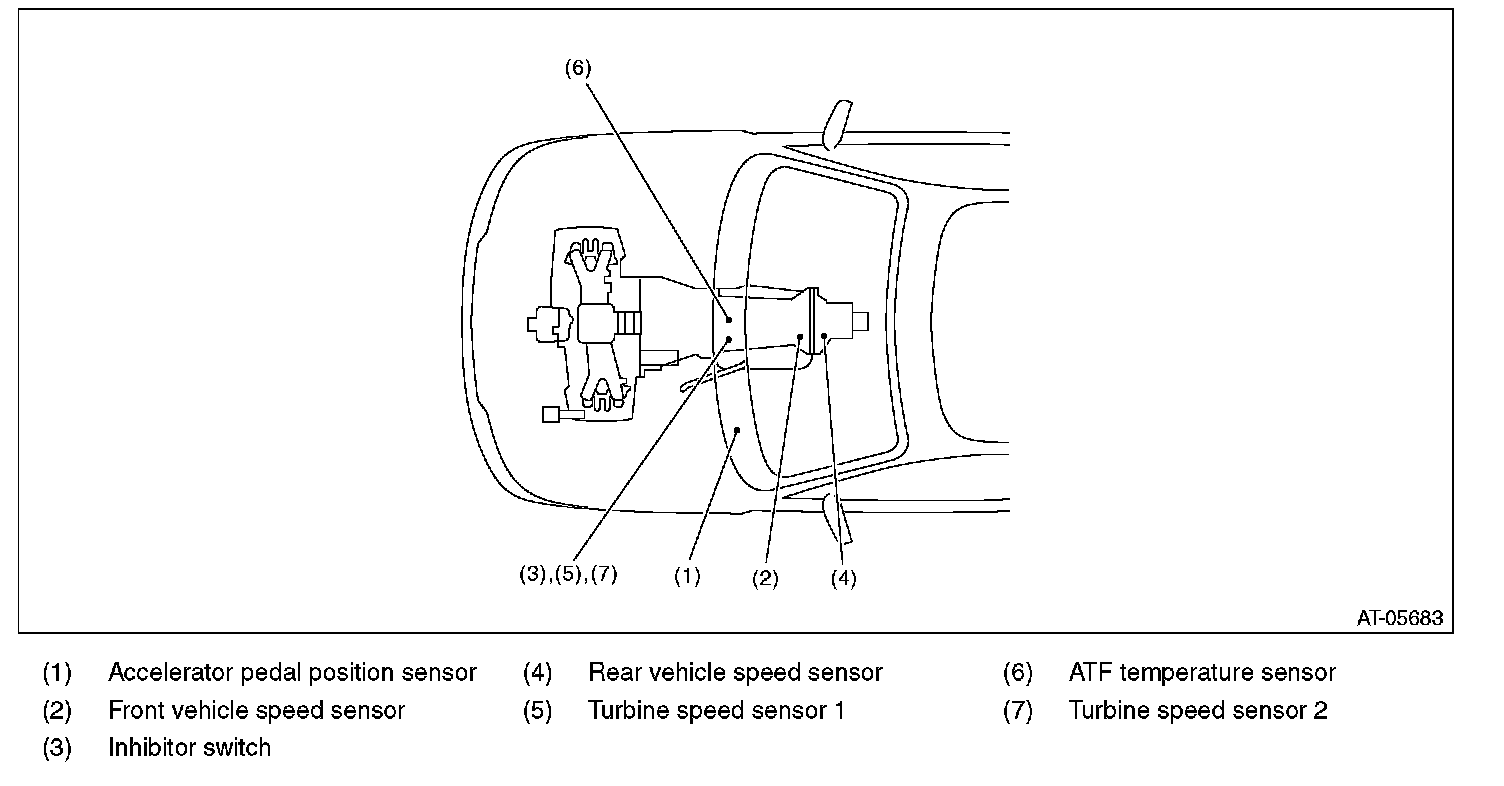 (6)

(3),(5),(7)
(1)
(2)
(4)

AT-05683

(1) Accelerator pedal position sensor
(2) Front vehicle speed sensor
(3) Inhibitor switch
(4) Rear vehicle speed sensor
(5) Turbine speed sensor 1
(6) ATF temperature sensor
(7) Turbine speed sensor 2