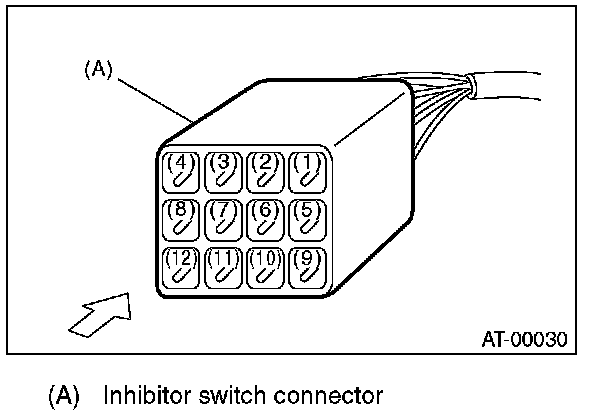 (A)

(4) (3) (2) (1)
(8) (7) (6) (5)
(12) (11) (10) (9)

AT-00030

(A) Inhibitor switch connector