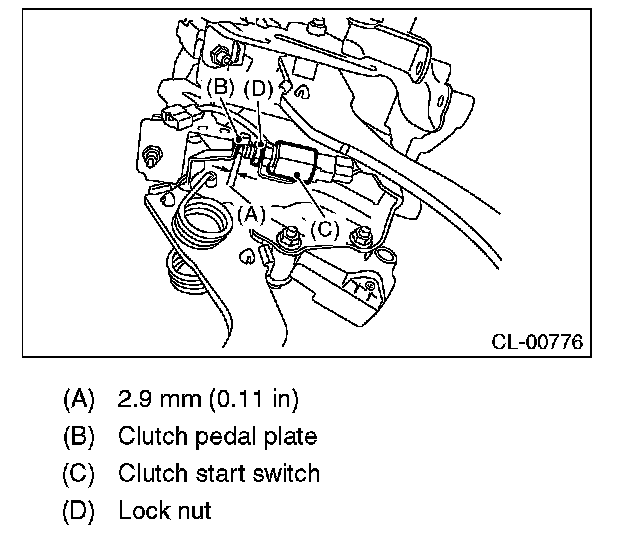 (B) (D)

(A)

(C)

CL-00776

(A) 2.9 mm (0.11 in)

(B) Clutch pedal plate

(C) Clutch start switch

(D) Lock nut