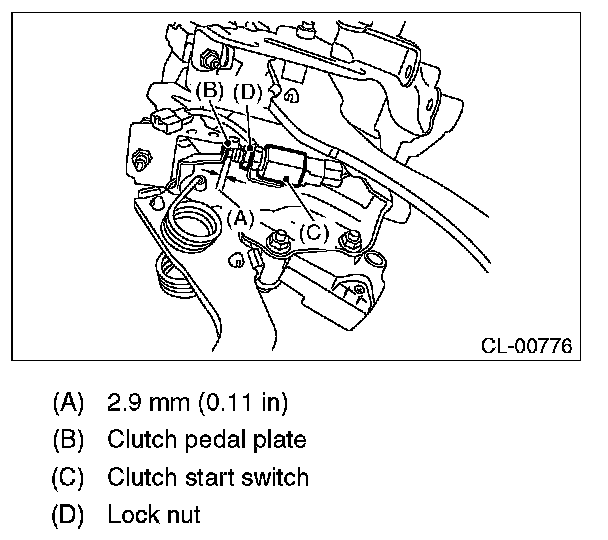 (B) (D)

(A)

(C)

CL-00776

(A) 2.9 mm (0.11 in)

(B) Clutch pedal plate

(C) Clutch start switch

(D) Lock nut