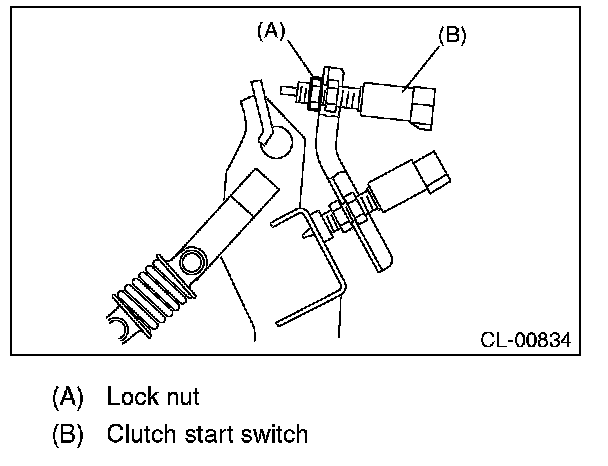 (A)

(B)

CL-00834

(A) Lock nut

(B) Clutch start switch