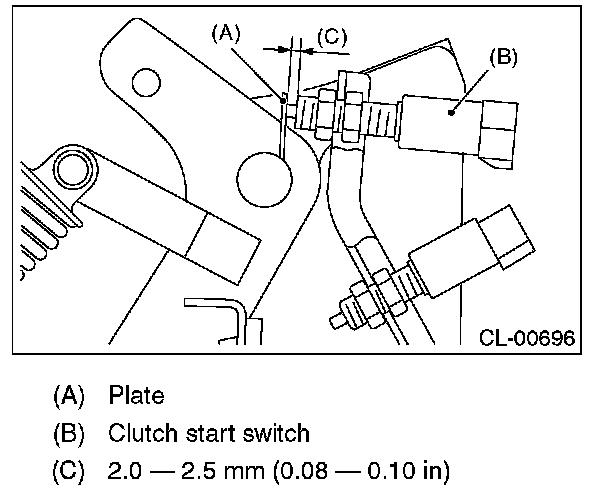 (A)
(C)
(B)
CL-00696

(A) Plate
(B) Clutch start switch
(C) 2.0 — 2.5 mm (0.08 — 0.10 in)