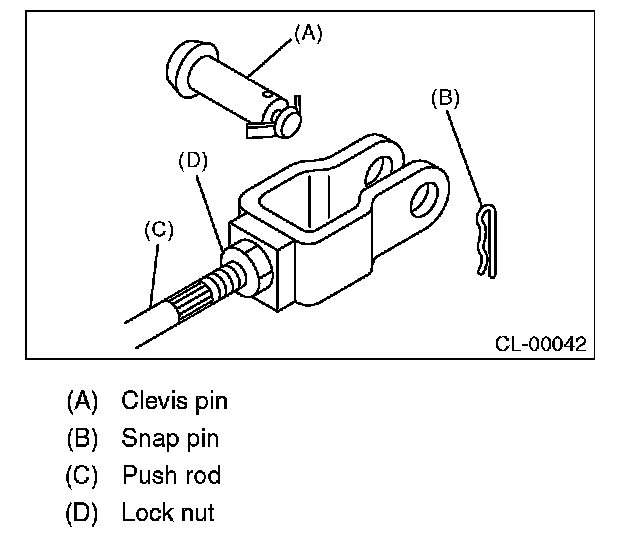 (A)

(B)

(D)

(C)

CL-00042

(A) Clevis pin
(B) Snap pin
(C) Push rod
(D) Lock nut