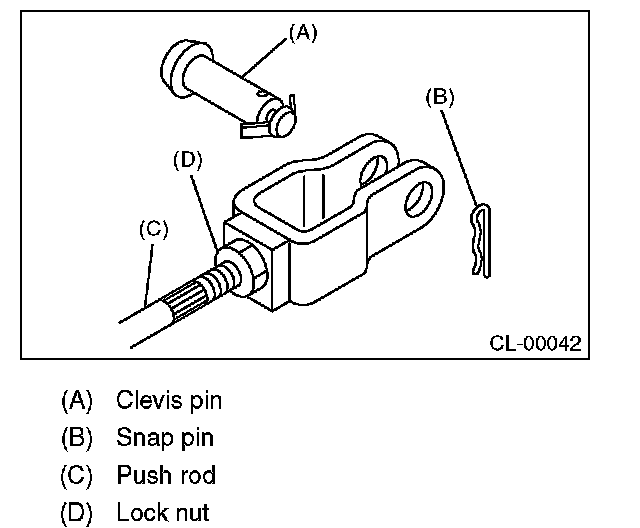 (A)

(B)

(D)

(C)

CL-00042

(A) Clevis pin
(B) Snap pin
(C) Push rod
(D) Lock nut