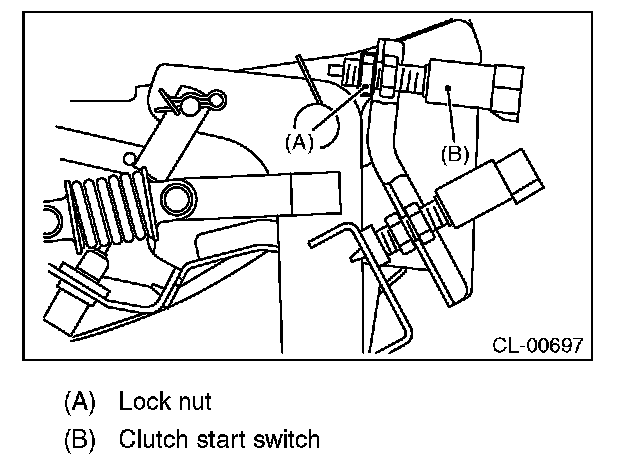 (A)

(B)

CL-00697

(A) Lock nut

(B) Clutch start switch