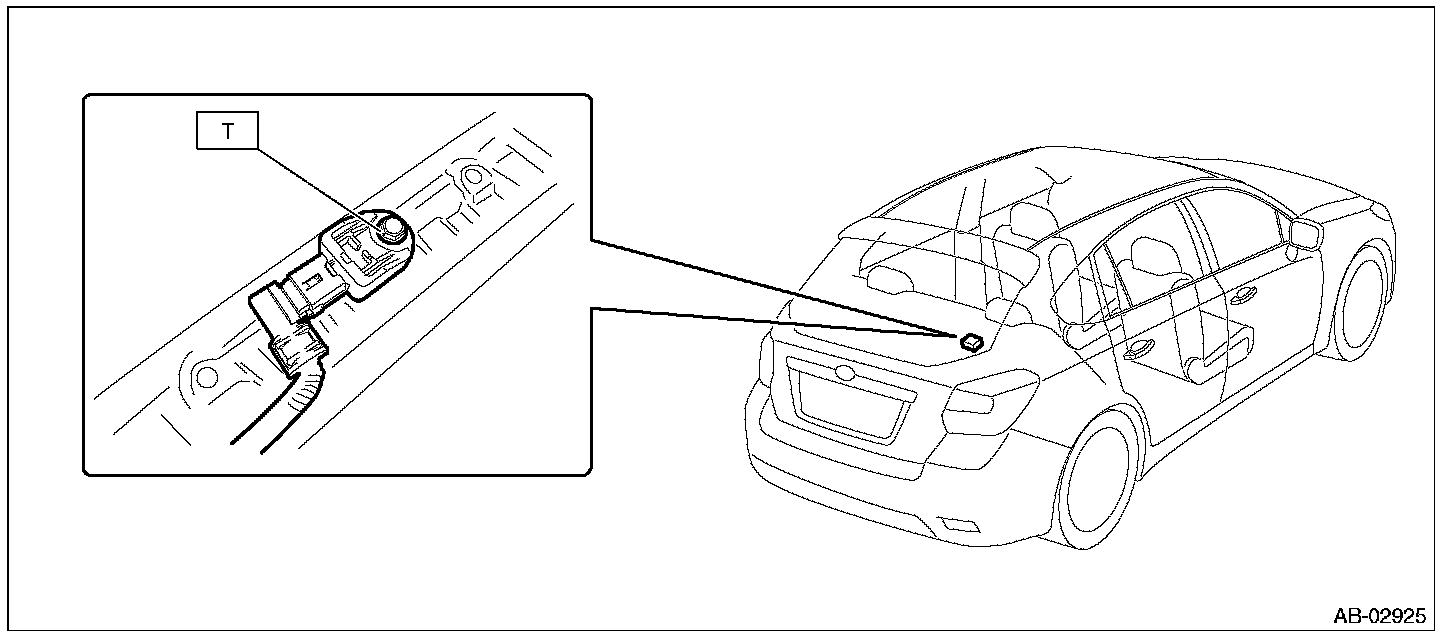 T

AB-02925