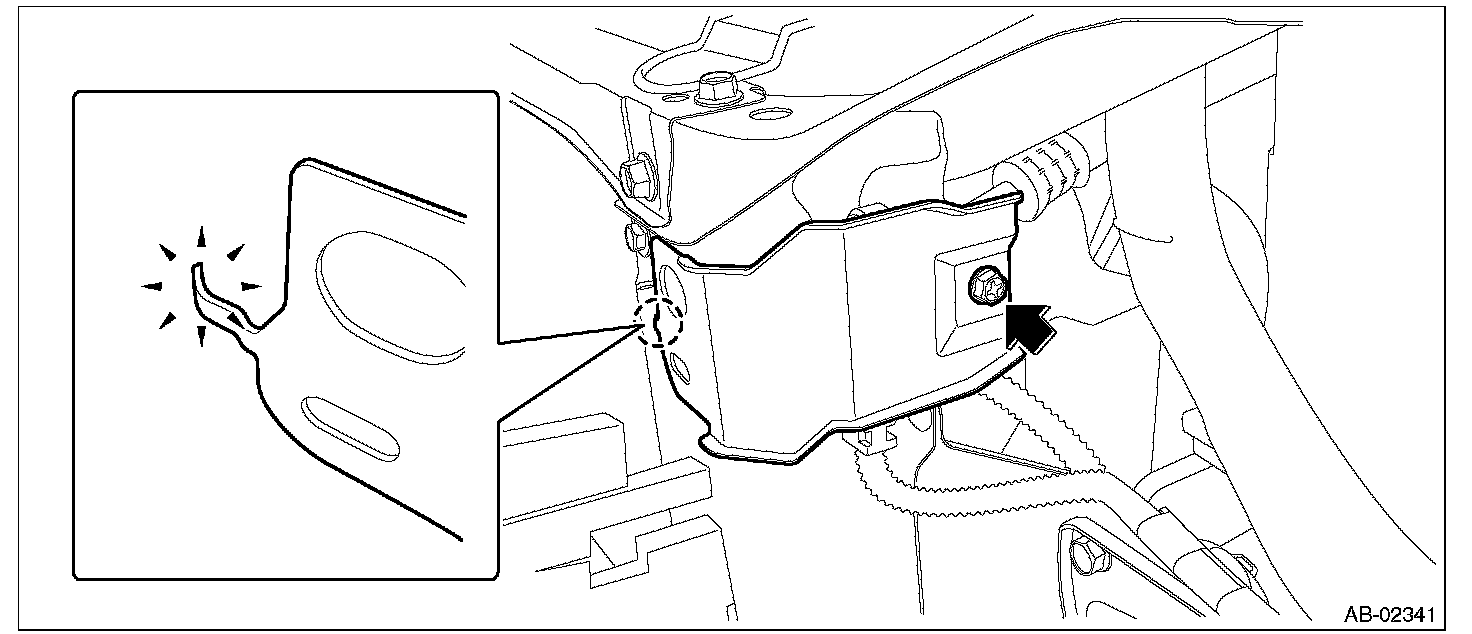 AB-02341