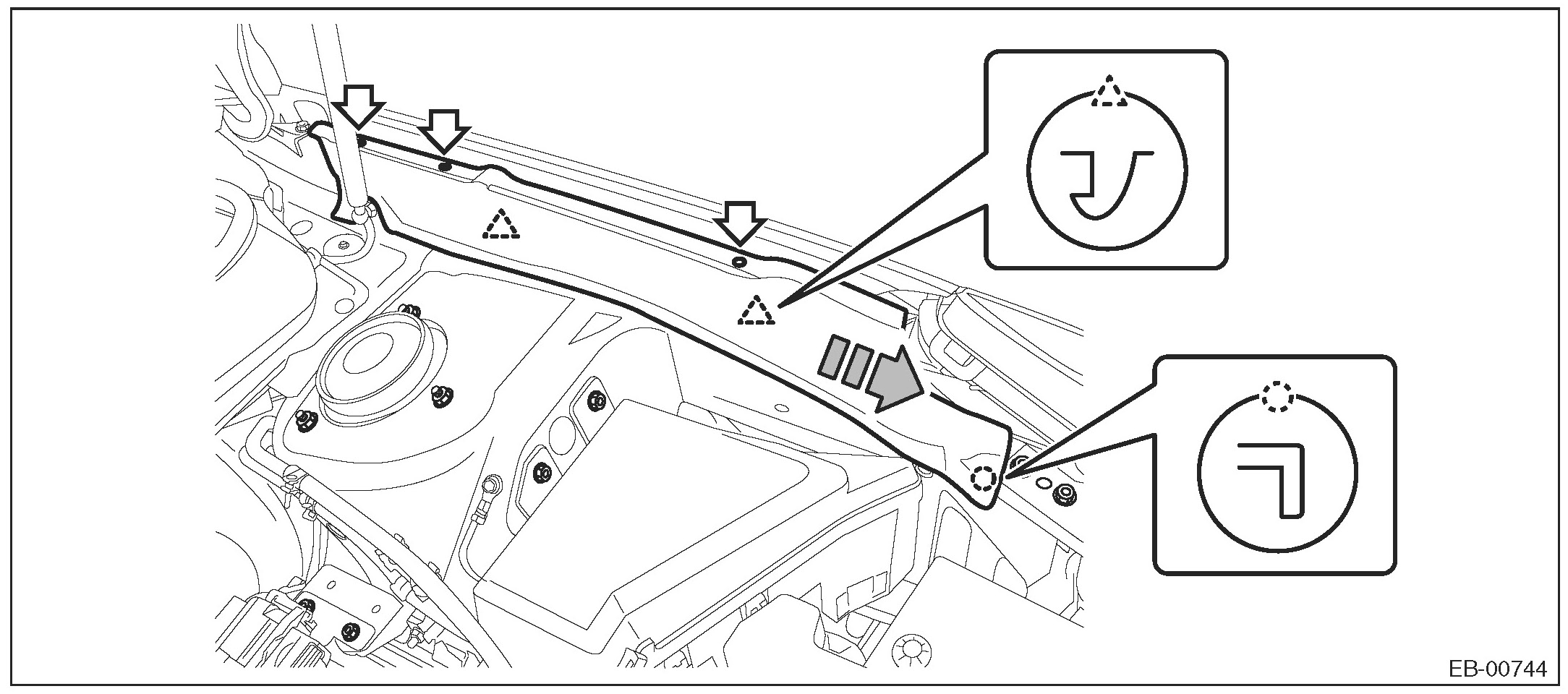 EB-00744