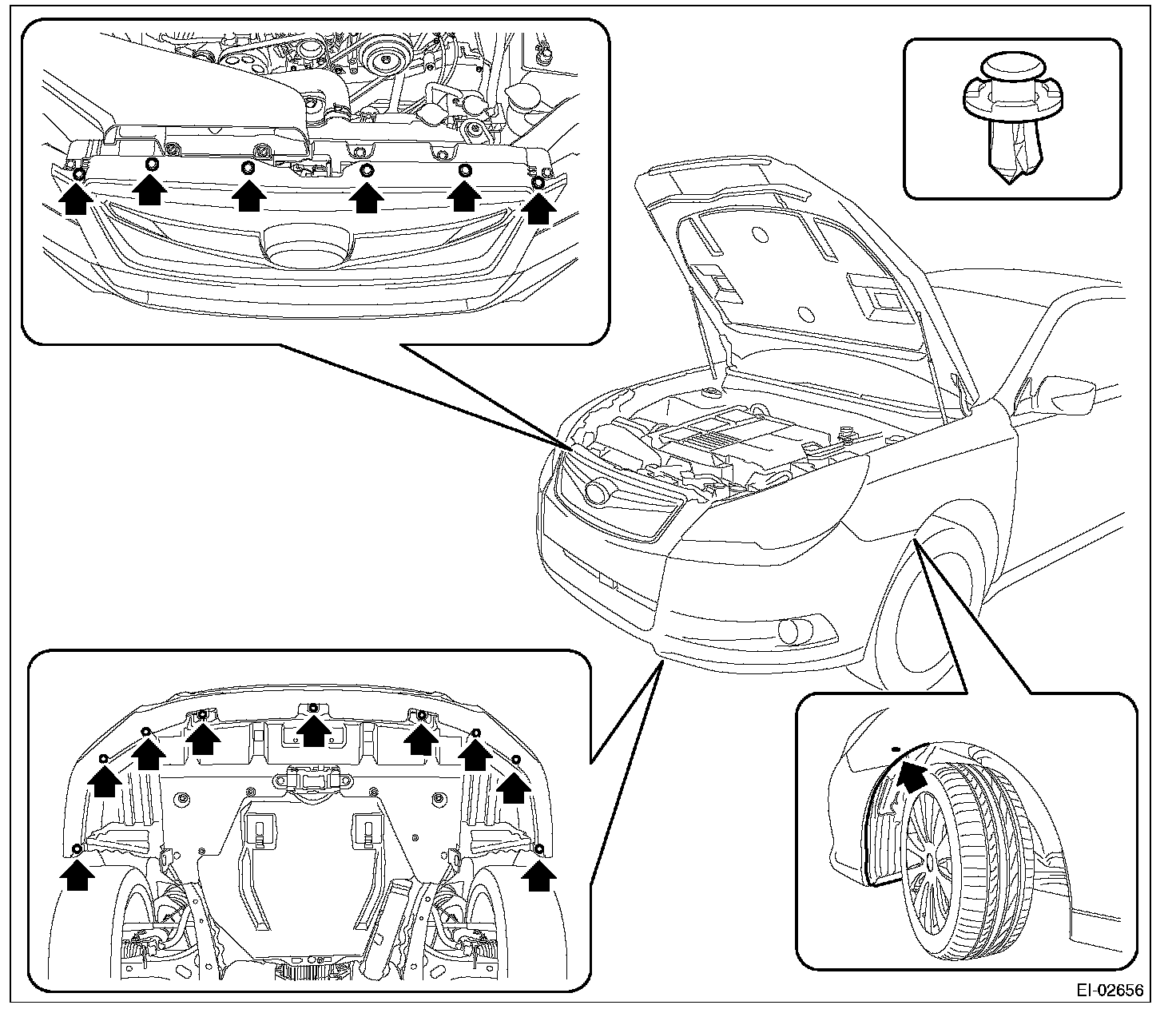 EI-02656