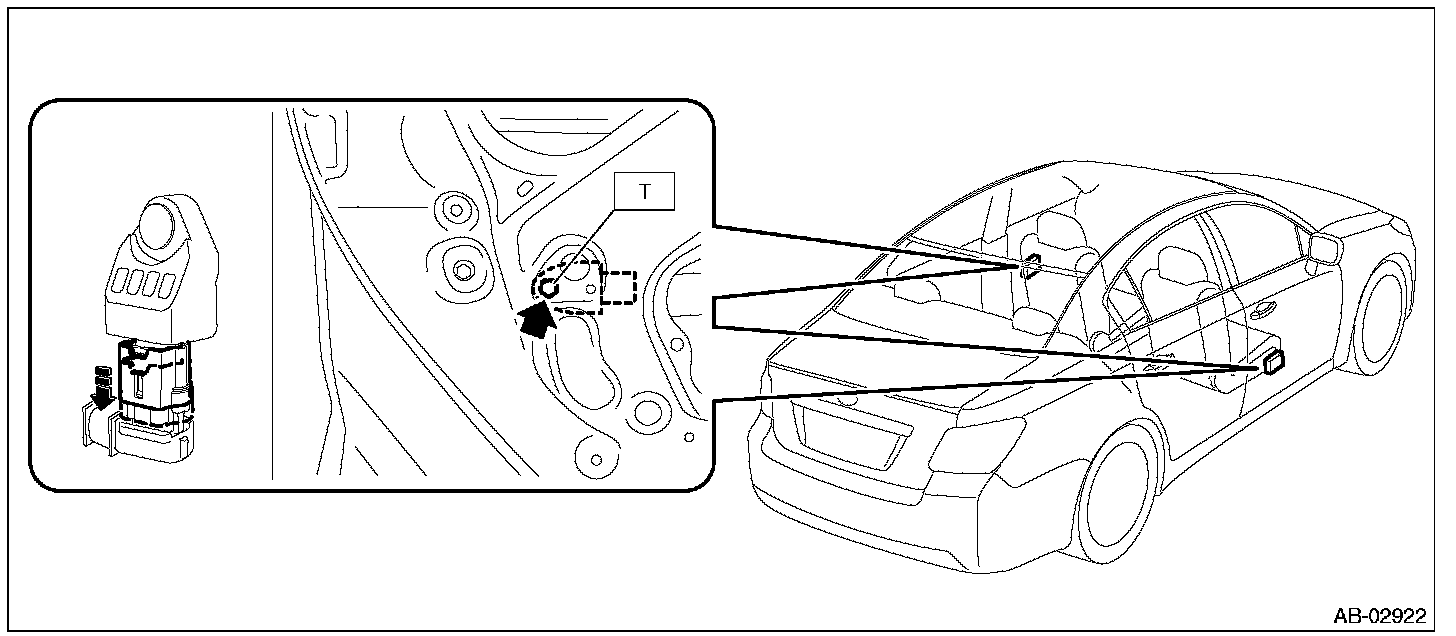 T

AB-02922