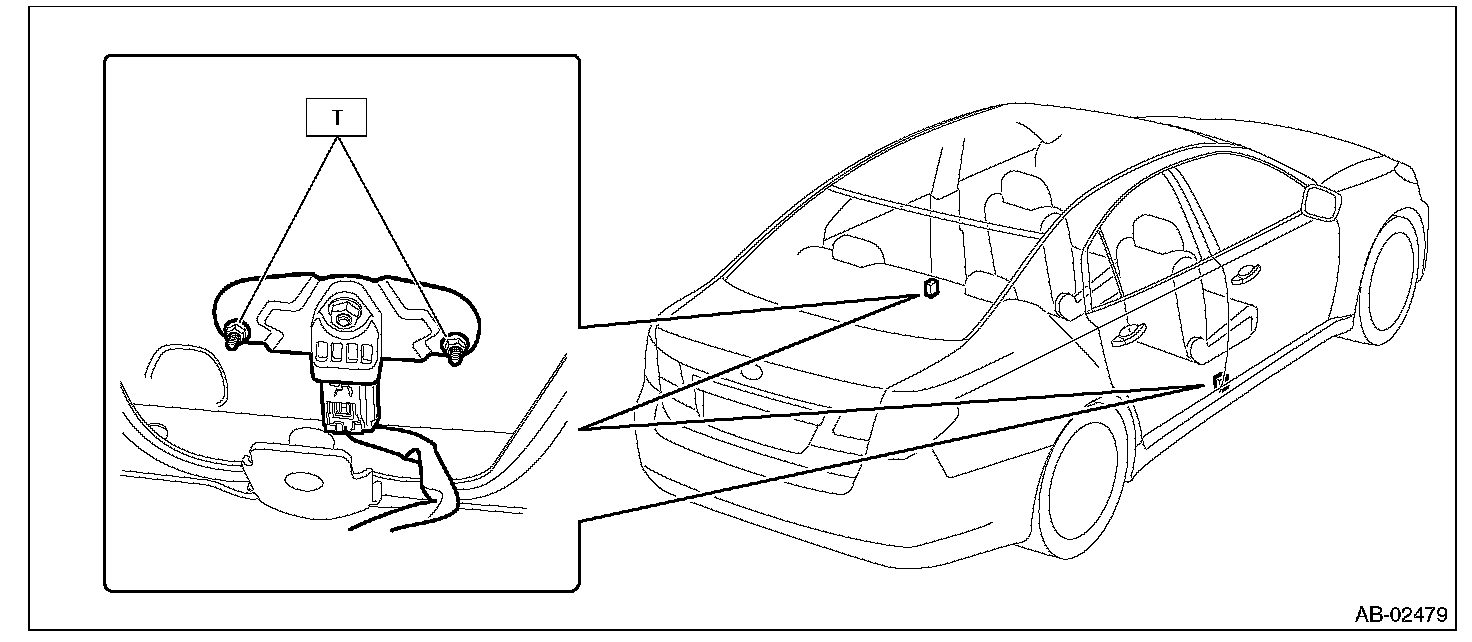 T

AB-02479