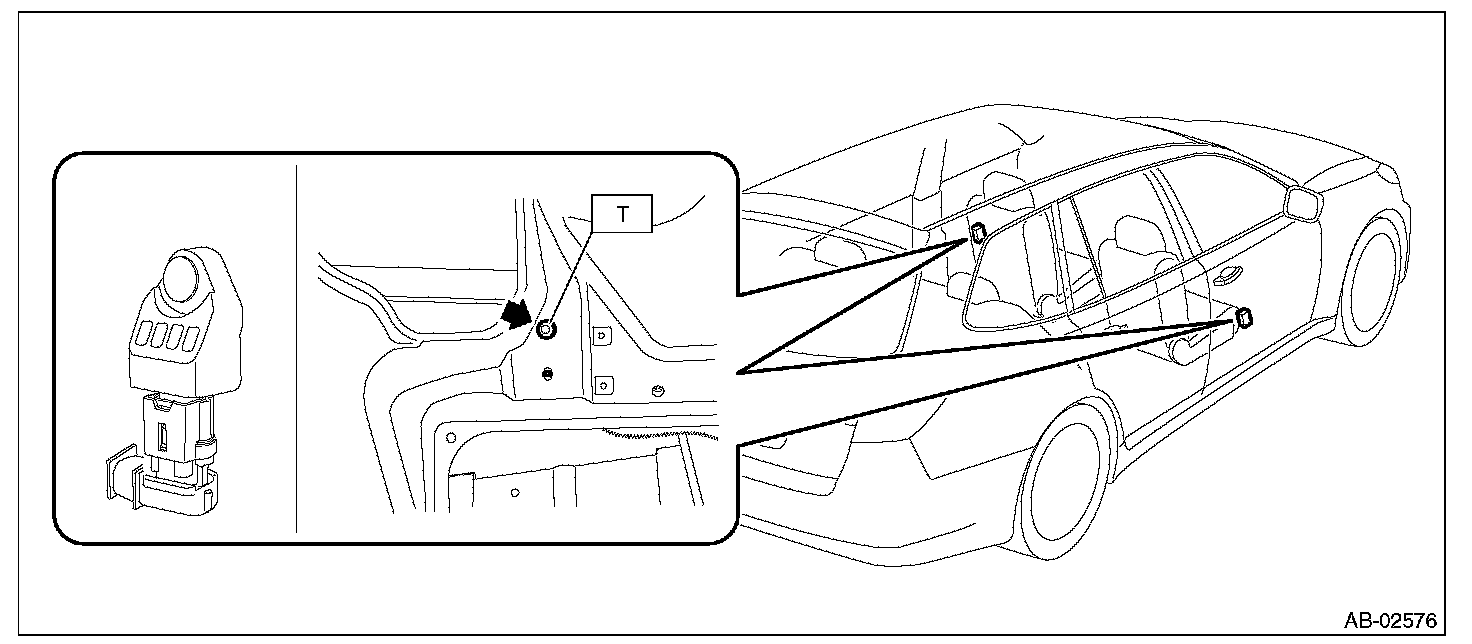 T

AB-02576