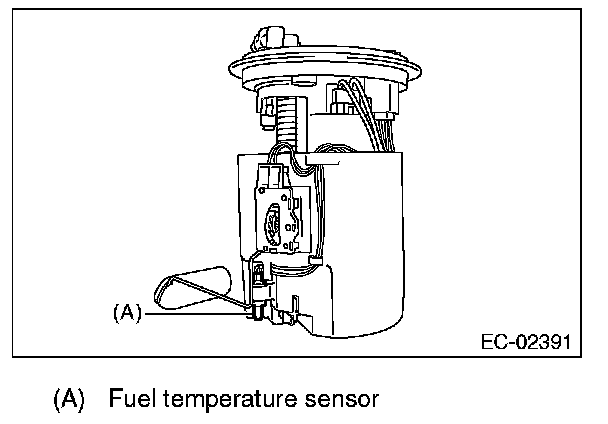 (A)

EC-02391

(A) Fuel temperature sensor